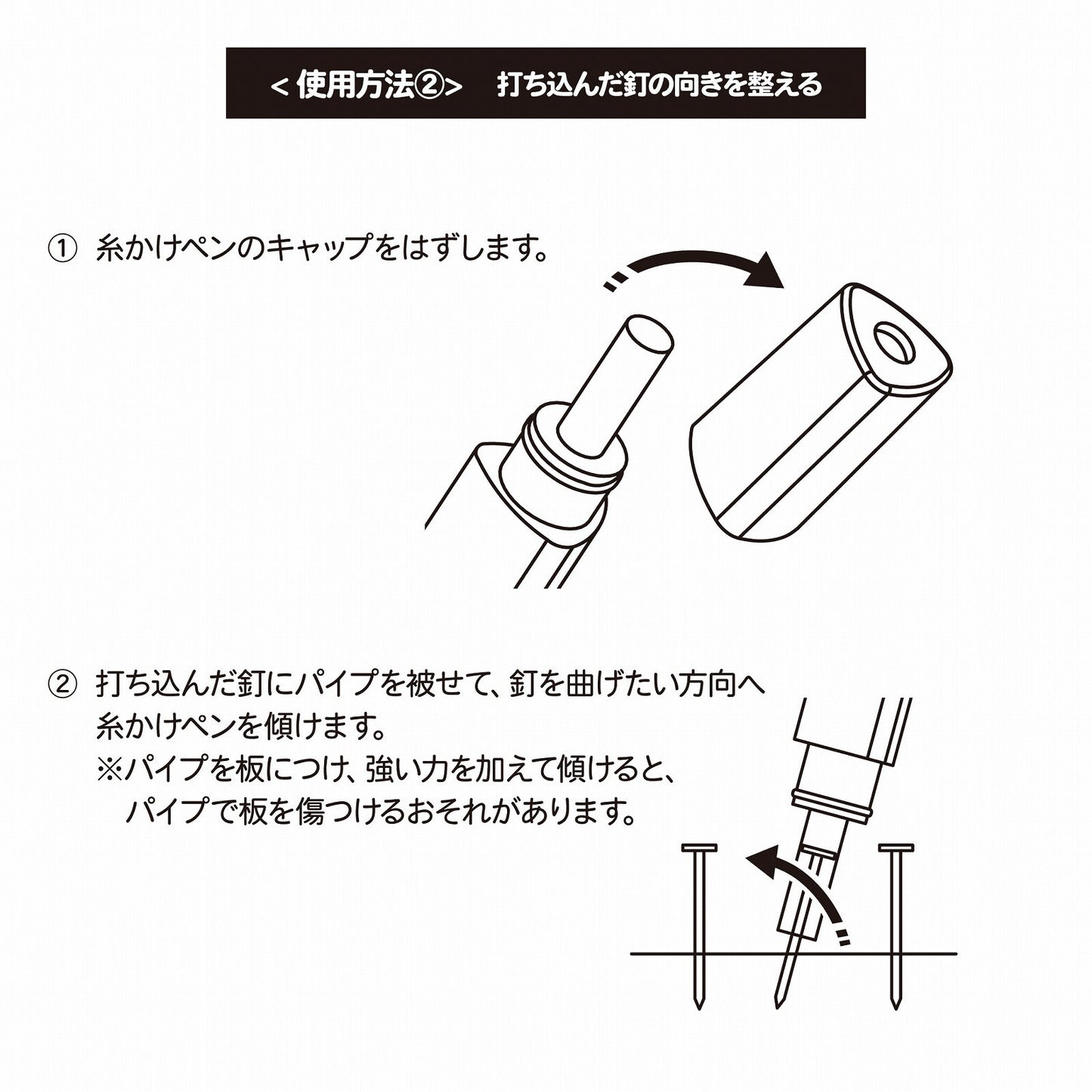 ＜使用方法②＞　打ち込んだ釘の向きを整える

① 糸かけペンのキャップをはずします。

② 打ち込んだ釘にパイプを被せて、釘を曲げたい方向へ糸かけペンを傾けます。
※パイプを板につけ、強い力を加えて傾けると、パイプで板を傷つけるおそれがあります。